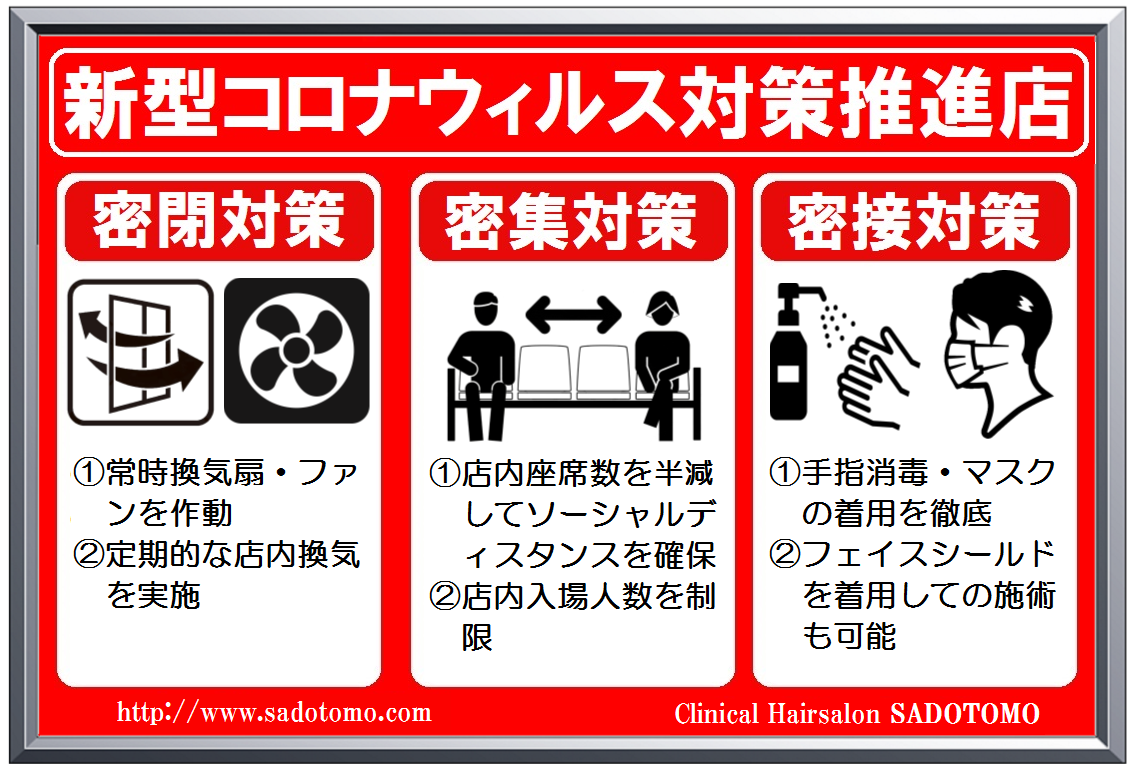 新型コロナウィルス対策推進店

密閉対策

①常時換気扇・ファンを作動
②定期的な店内換気を実施

密集対策

①店内座席数を半減してソーシャルディスタンスを確保
②店内入場人数を制限

密接対策

①手指消毒・マスクの着用を徹底
②フェイスシールドを着用しての施術も可能

http://www.sadotomo.com

Clinical Hairsalon SADOTOMO